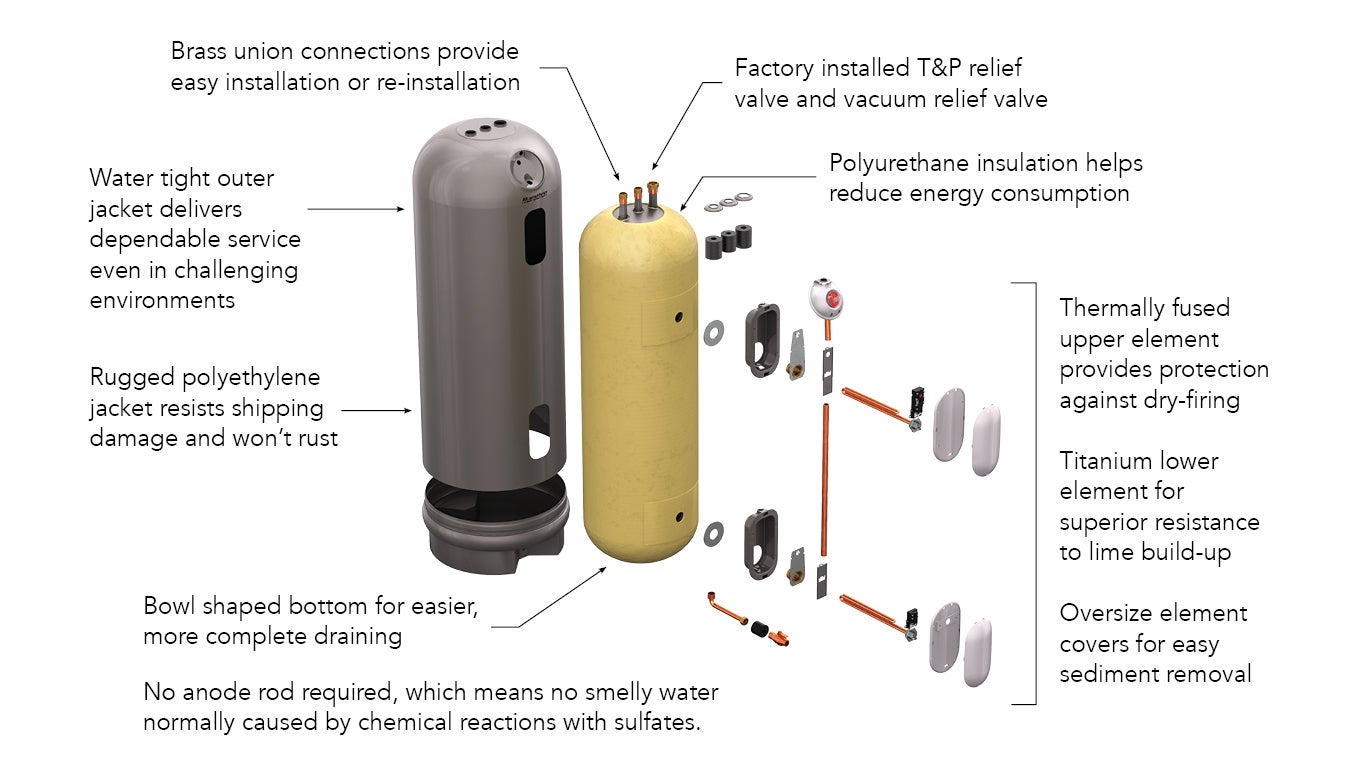 Brass union connections provide easy installation or re-installation

Factory installed T&P relief valve and vacuum relief valve

Water tight outer jacket delivers dependable service even in challenging environments

Polyurethane insulation helps reduce energy consumption

Marathon

Rugged polyethylene jacket resists shipping damage and won't rust

Thermally fused upper element provides protection against dry-firing

Titanium lower element for superior resistance to lime build-up

Oversize element covers for easy sediment removal

Bowl shaped bottom for easier, more complete draining

No anode rod required, which means no smelly water normally caused by chemical reactions with sulfates.